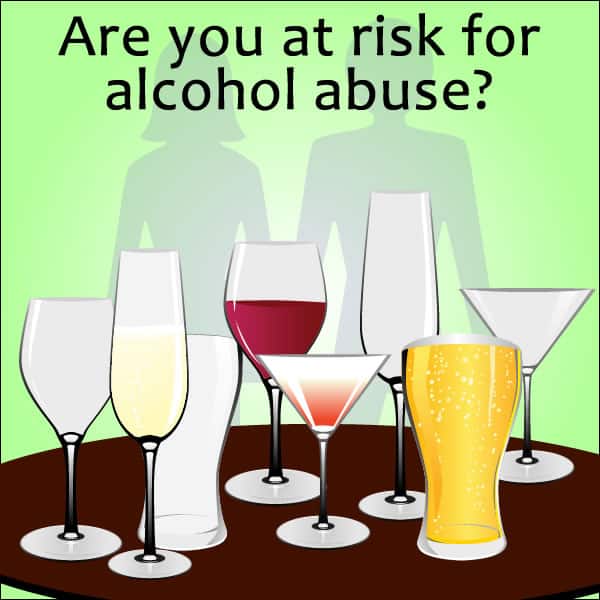 Are you at risk for alcohol abuse?