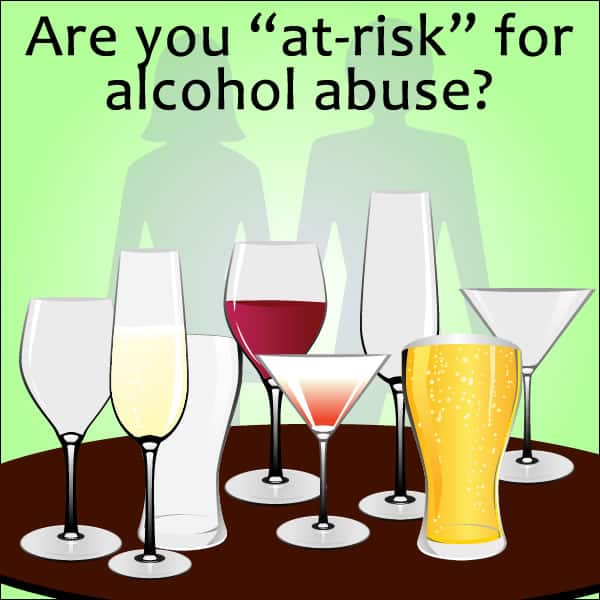 Are you “at-risk” for alcohol abuse?